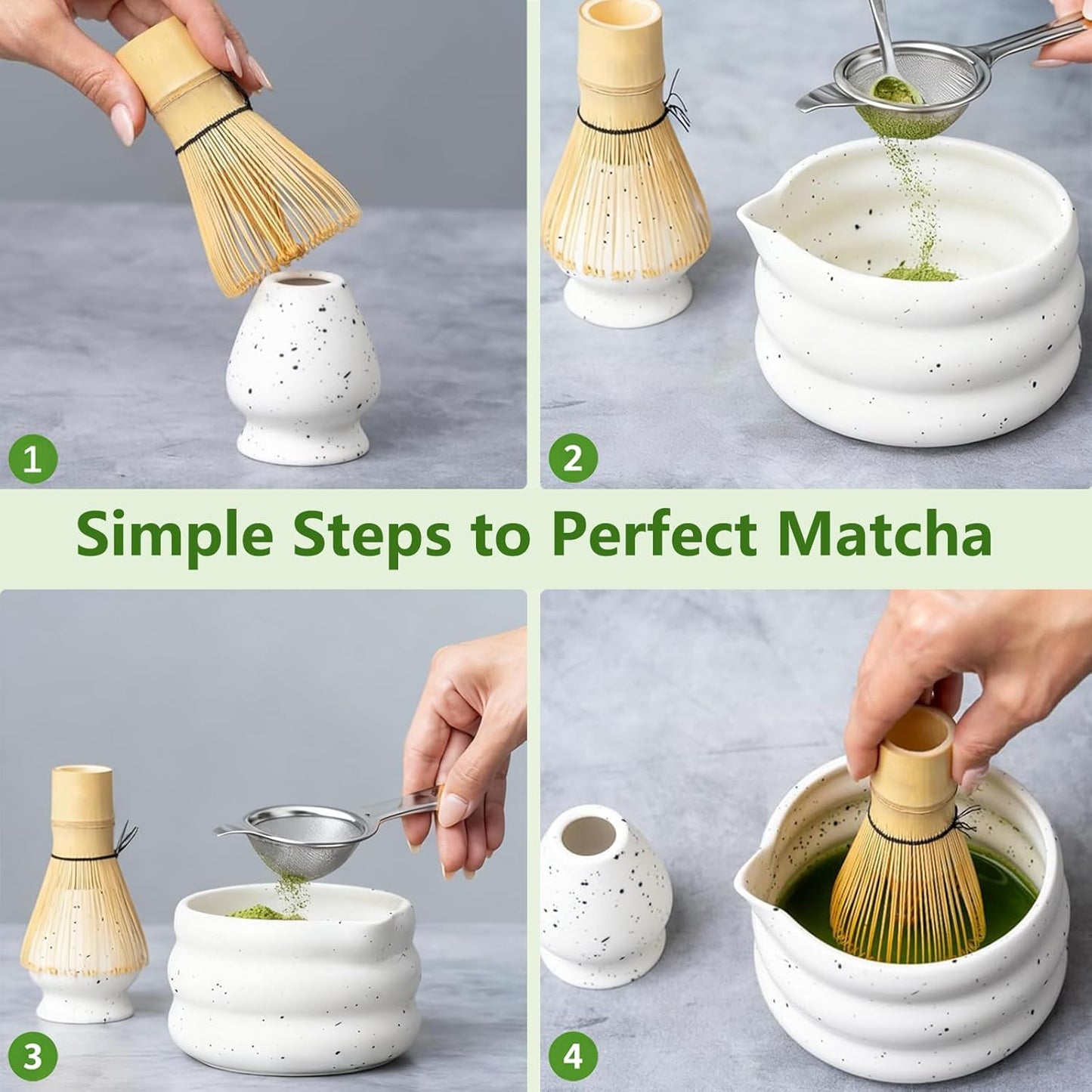 1

2

Simple Steps to Perfect Matcha

3

4