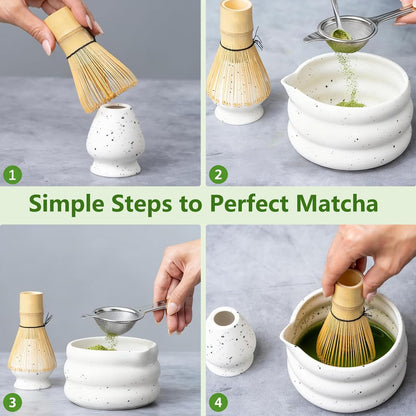 1

2

Simple Steps to Perfect Matcha

3

4