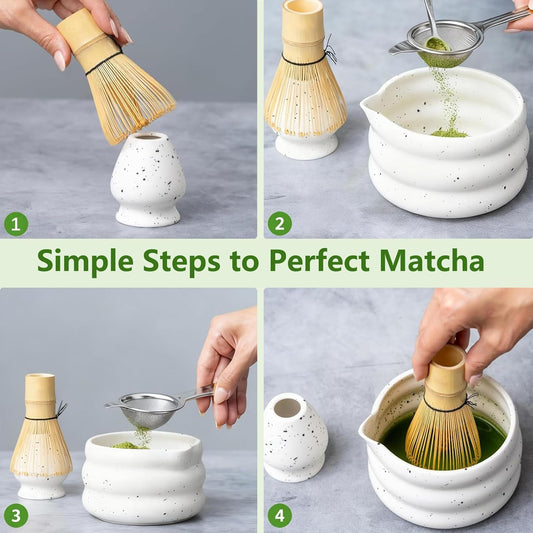 1

2

Simple Steps to Perfect Matcha

3

4